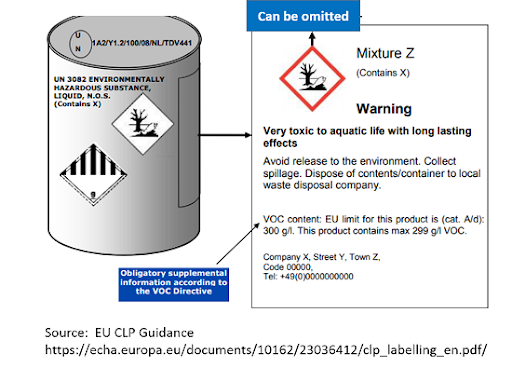 U
N
1A2/Y1.2/100/08/NL/TDV441

UN 3082 ENVIRONMENTALLY HAZARDOUS SUBSTANCE, LIQUID, N.O.S. (Contains X)

9

Can be omitted

Mixture Z
(Contains X)

Warning

Very toxic to aquatic life with long lasting effects

Avoid release to the environment. Collect spillage. Dispose of contents/container to local waste disposal company.

VOC content: EU limit for this product is (cat. A/d): 300 g/l. This product contains max 299 g/l VOC.

Company X, Street Y, Town Z, Code 00000, Tel: +49(0)0000000000

Obligatory supplemental information according to the VOC Directive

Source: EU CLP Guidance
https://echa.europa.eu/documents/10162/23036412/clp_labelling_en.pdf/