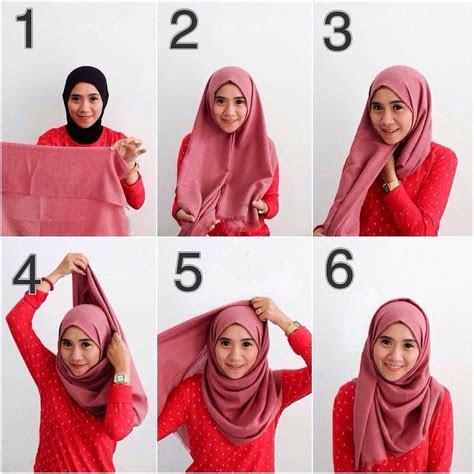 1

2

3

4

5

6