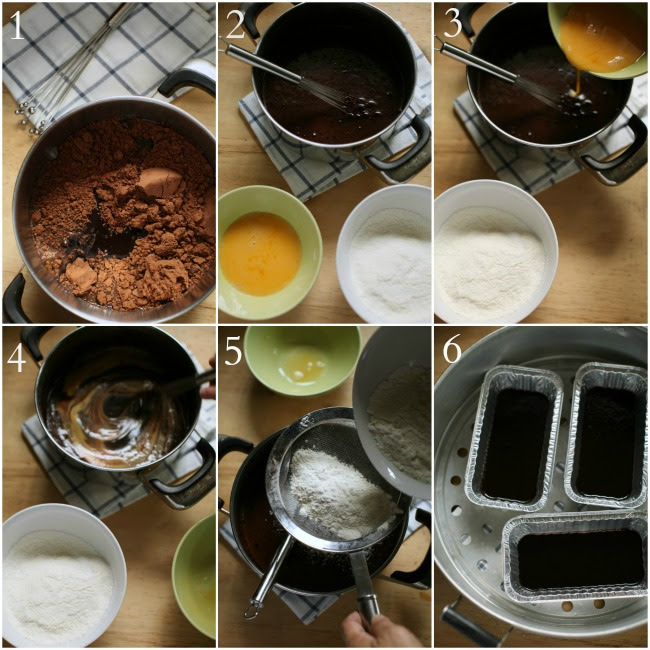 1

2

3

4

5

6