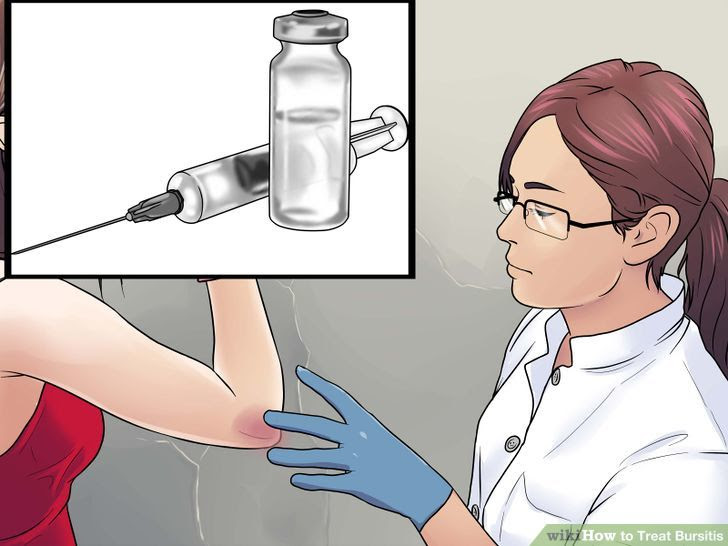 wikiHow to Treat Bursitis