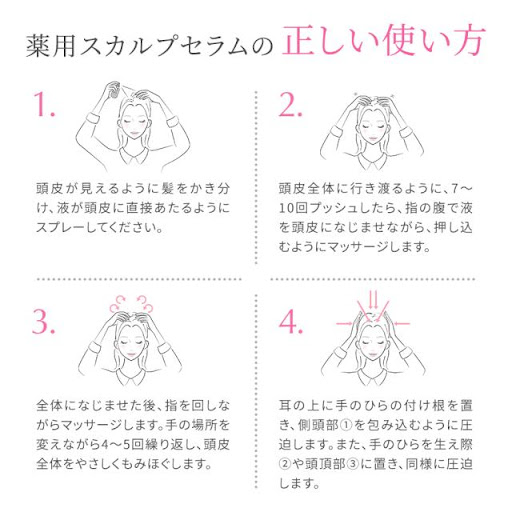 薬用スカルプセラムの 正しい使い方

1.

頭皮が見えるように髪をかき分け、液が頭皮に直接あたるようにスプレーしてください。

2.

頭皮全体に行き渡るように、7〜10回プッシュしたら、指の腹で液を頭皮になじませながら、押し込むようにマッサージします。

3.

全体になじませた後、指を回しながらマッサージします。手の場所を変えながら4〜5回繰り返し、頭皮全体をやさしくもみほぐします。

4.

耳の上に手のひらの付け根を置き、側頭部①を包み込むように圧迫します。また、手のひらを生え際②や頭頂部③に置き、同様に圧迫します。