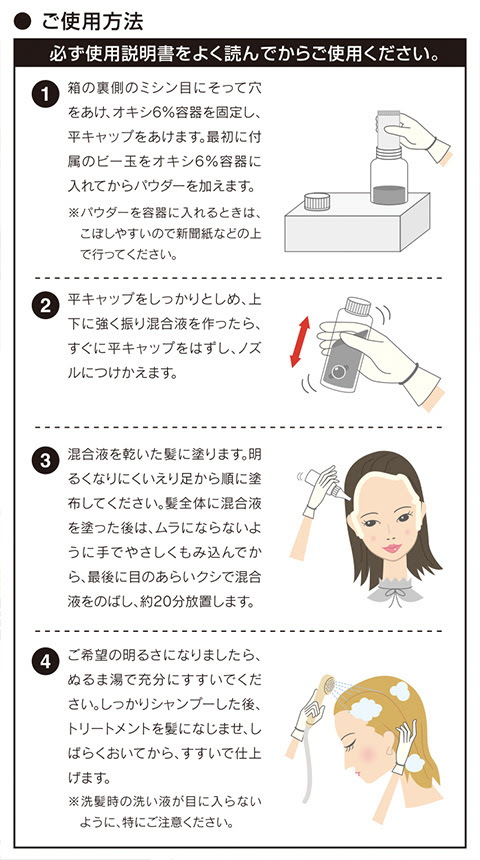 ● ご使用方法

必ず使用説明書をよく読んでからご使用ください。

1 箱の裏側のミシン目にそって穴をあけ、オキシ6%容器を固定し、平キャップをあけます。最初に付属のビー玉をオキシ6%容器に入れてからパウダーを加えます。

※パウダーを容器に入れるときは、こぼしやすいので新聞紙などの上で行ってください。

2 平キャップをしっかりとしめ、上下に強く振り混合液を作ったら、すぐに平キャップをはずし、ノズルにつけかえます。

3 混合液を乾いた髪に塗ります。明るくなりにくいえり足から順に塗布してください。髪全体に混合液を塗った後は、ムラにならないように手でやさしくもみ込んでから、最後に目のあらいクシで混合液をのばし、約20分放置します。

4 ご希望の明るさになりましたら、ぬるま湯で充分にすすいでください。しっかりシャンプーした後、トリートメントを髪になじませ、しばらくおいてから、すすいで仕上げます。

※洗髪時の洗い液が目に入らないように、特にご注意ください。