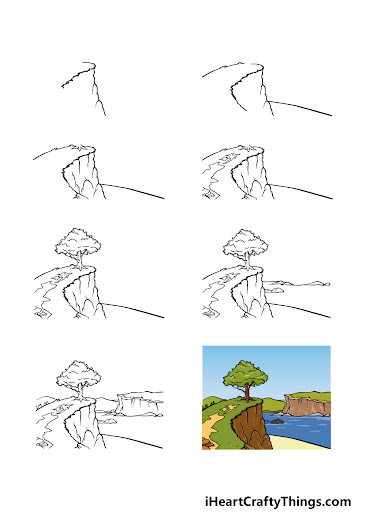 iHeartCraftyThings.com