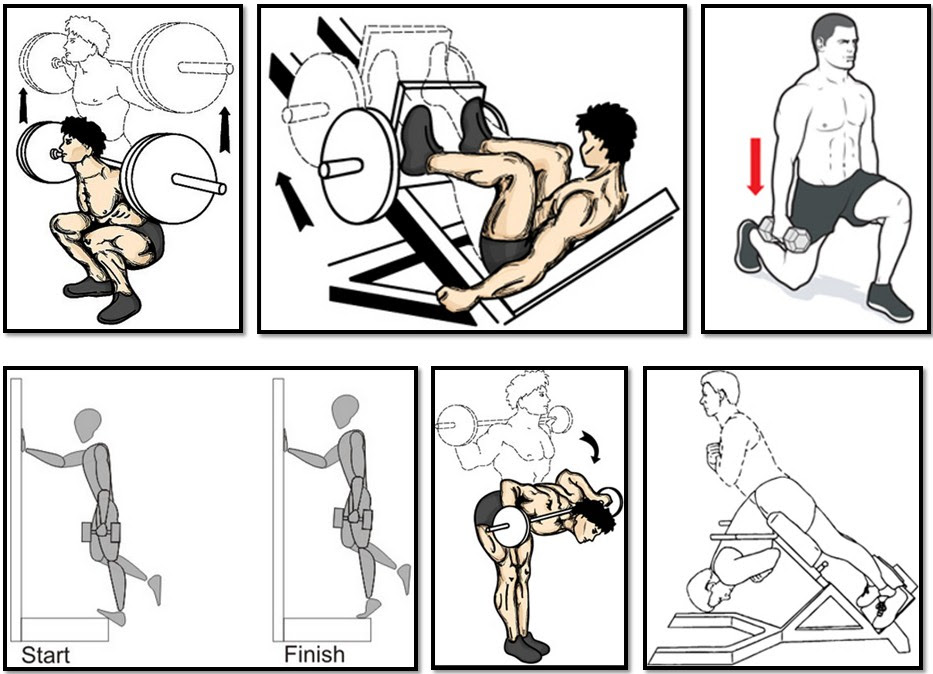 Start

Finish