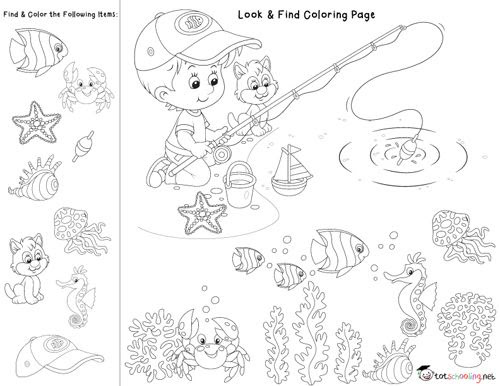 Find & Color the Following Items:

Look & Find Coloring Page

totschooling.net