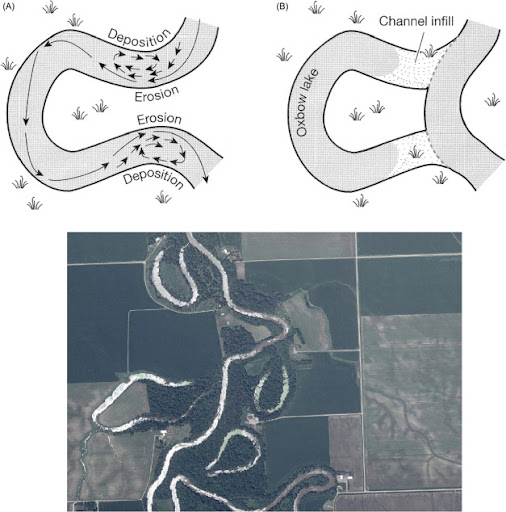 (A)

Deposition

Erosion

Erosion

Deposition

(B)

Channel infill

Oxbow lake