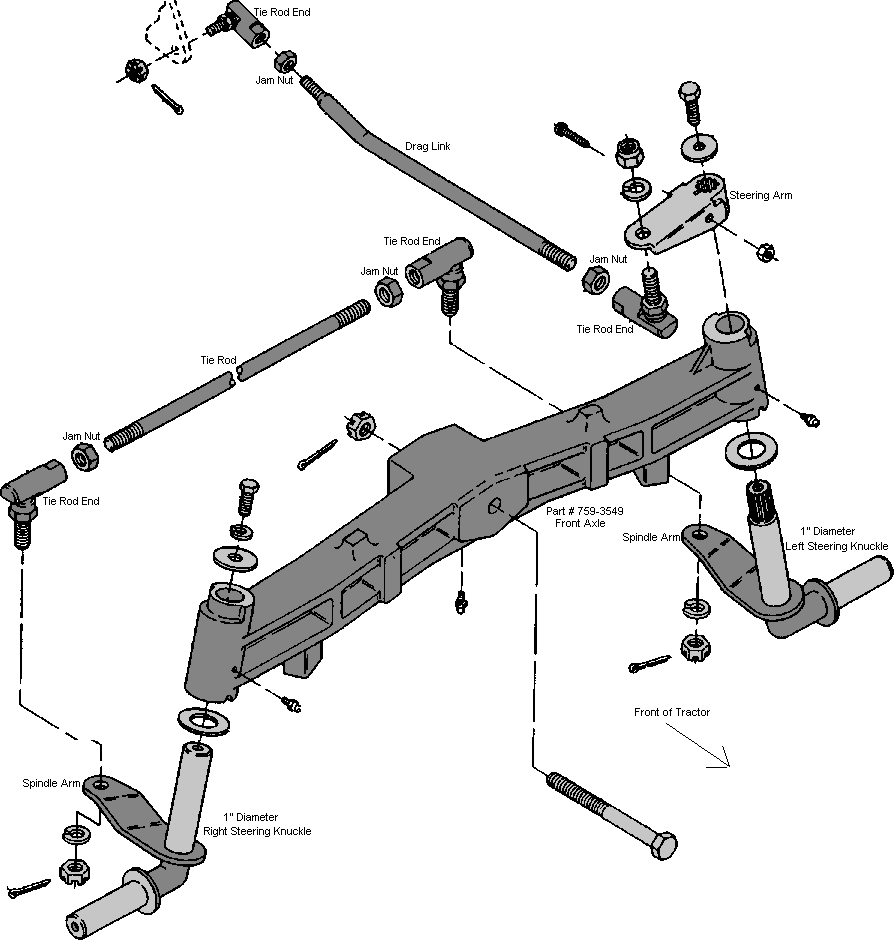 Tie Rod End
Jam Nut
Drag Link
Steering Arm
Tie Rod End
Jam Nut
Jam Nut
Tie Rod End
Tie Rod
Jam Nut
Tie Rod End
Part # 759-3549
Front Axle
Spindle Arm
1" Diameter
Left Steering Knuckle
Front of Tractor
Spindle Arm
1" Diameter
Right Steering Knuckle