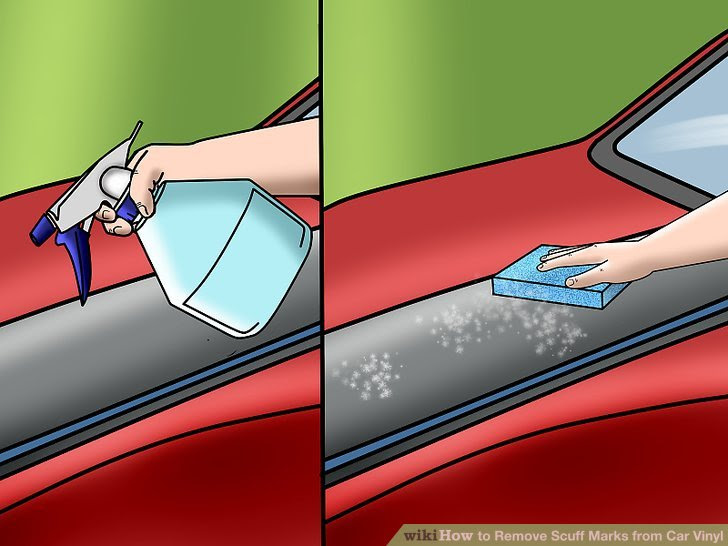 wikiHow to Remove Scuff Marks from Car Vinyl