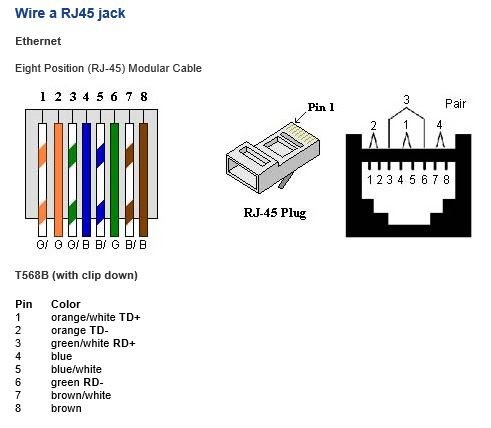 Wire a RJ45 jack

Ethernet

Eight Position (RJ-45) Modular Cable

1 2 3 4 5 6 7 8

G/ G G/ B B/ G B/ B

Pin 1

RJ-45 Plug

3 Pair

2 1 4

1 2 3 4 5 6 7 8

T568B (with clip down)

| Pin | Color |
|---|---|
| 1 | orange/white TD+ |
| 2 | orange TD- |
| 3 | green/white RD+ |
| 4 | blue |
| 5 | blue/white |
| 6 | green RD- |
| 7 | brown/white |
| 8 | brown |