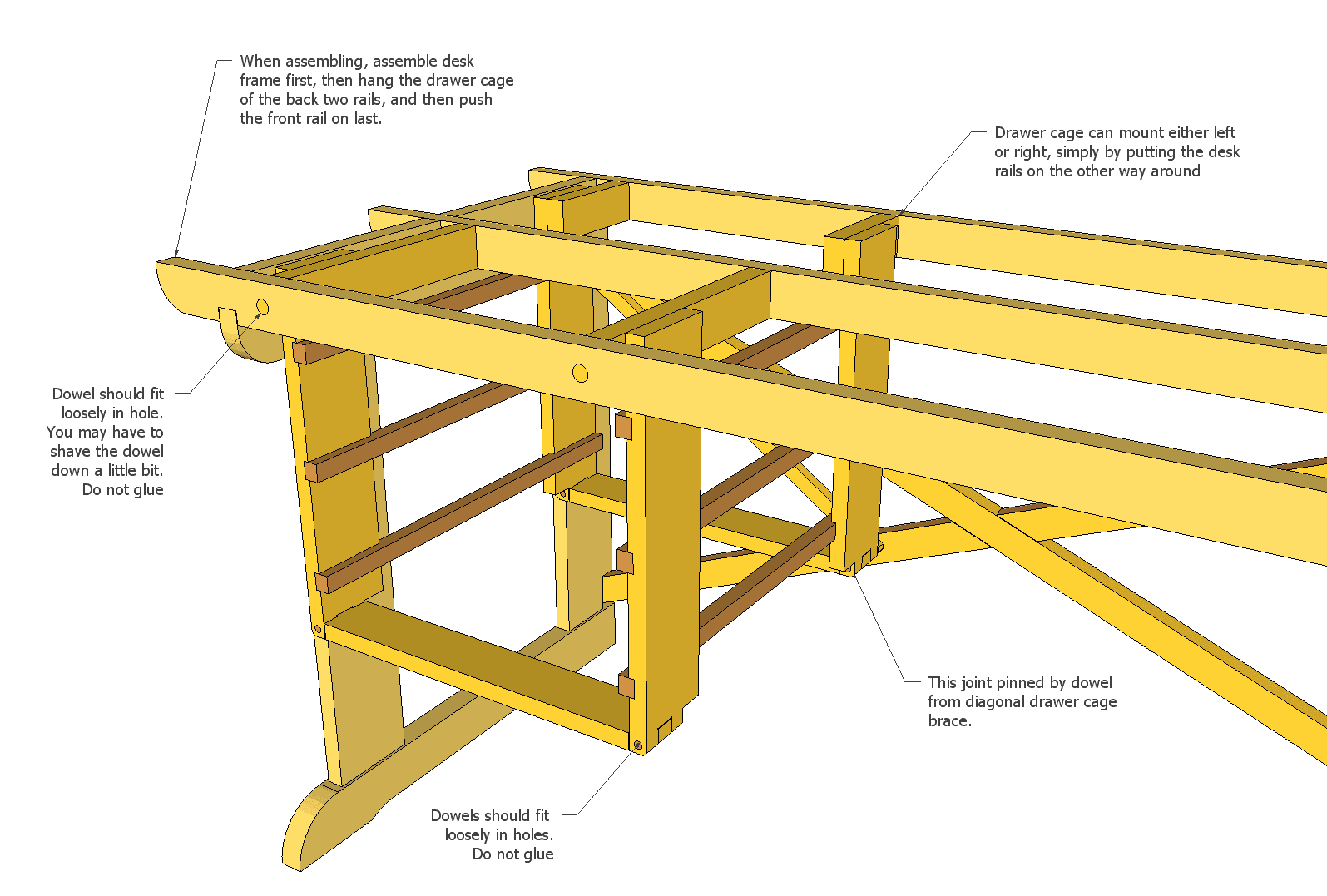 When assembling, assemble desk frame first, then hang the drawer cage of the back two rails, and then push the front rail on last.

Drawer cage can mount either left or right, simply by putting the desk rails on the other way around

Dowel should fit loosely in hole. You may have to shave the dowel down a little bit. Do not glue

This joint pinned by dowel from diagonal drawer cage brace.

Dowels should fit loosely in holes. Do not glue