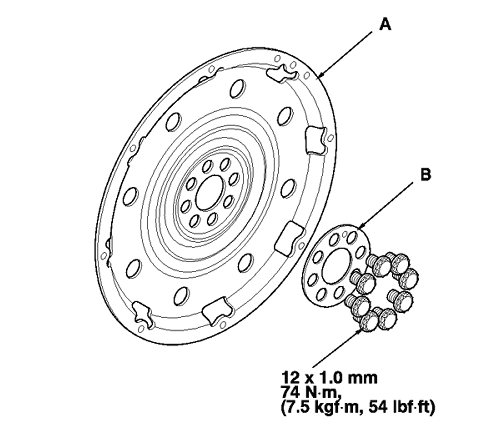 A

B

12 x 1.0 mm
74 N·m,
(7.5 kgf·m, 54 lbf·ft)