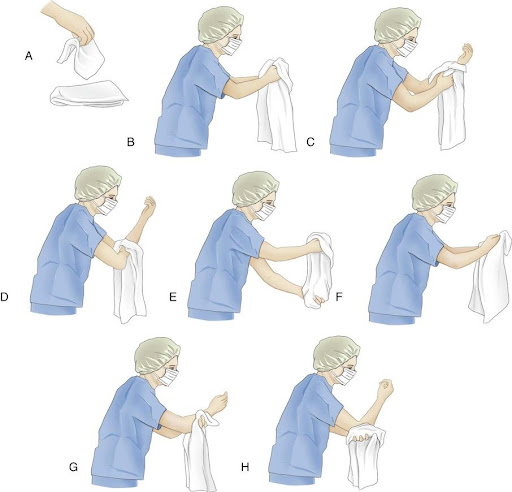 A

B

C

D

E

F

G

H