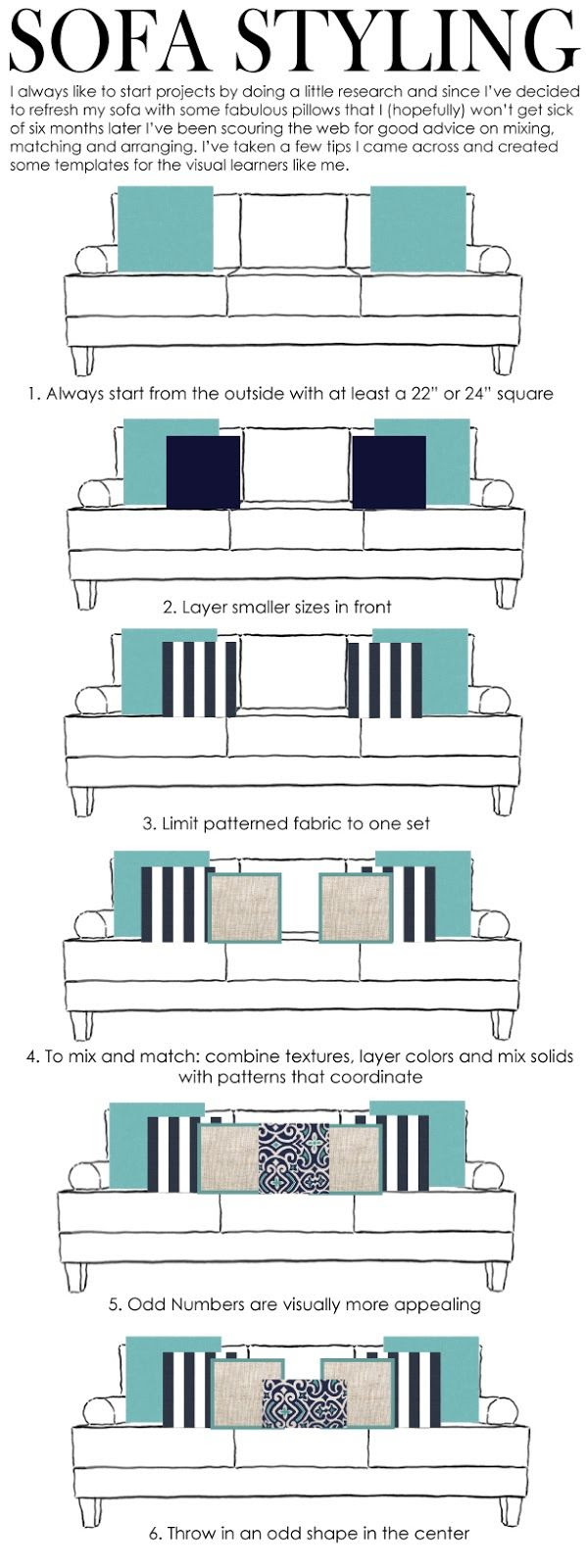 SOFA STYLING

I always like to start projects by doing a little research and since I've decided to refresh my sofa with some fabulous pillows that I (hopefully) won't get sick of six months later I've been scouring the web for good advice on mixing, matching and arranging. I've taken a few tips I came across and created some templates for the visual learners like me.

1. Always start from the outside with at least a 22" or 24" square

2. Layer smaller sizes in front

3. Limit patterned fabric to one set

4. To mix and match: combine textures, layer colors and mix solids with patterns that coordinate

5. Odd Numbers are visually more appealing

6. Throw in an odd shape in the center