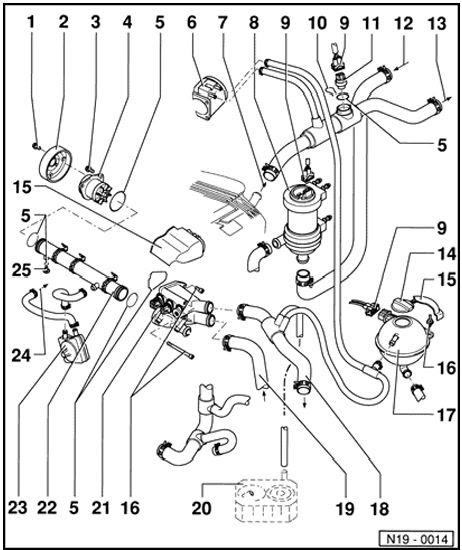 1 2 3 4 5 6 7 8 9 10 9 11 12 13

5

15

5

25

9

14

15

24

16

17

23 22 5 21 16 20 19 18

N19 - 0014