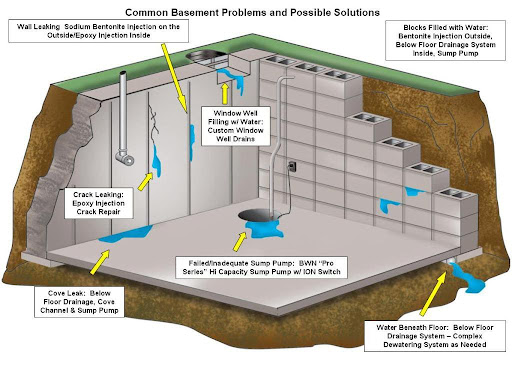 Common Basement Problems and Possible Solutions

Wall Leaking Sodium Bentonite Injection on the Outside/Epoxy Injection Inside

Blocks Filled with Water: Bentonite Injection Outside, Below Floor Drainage System Inside, Sump Pump

Window Well Filling w/ Water: Custom Window Well Drains

Crack Leaking: Epoxy Injection Crack Repair

Failed/Inadequate Sump Pump: BWN "Pro Series" Hi Capacity Sump Pump w/ ION Switch

Cove Leak: Below Floor Drainage, Cove Channel & Sump Pump

Water Beneath Floor: Below Floor Drainage System – Complex Dewatering System as Needed