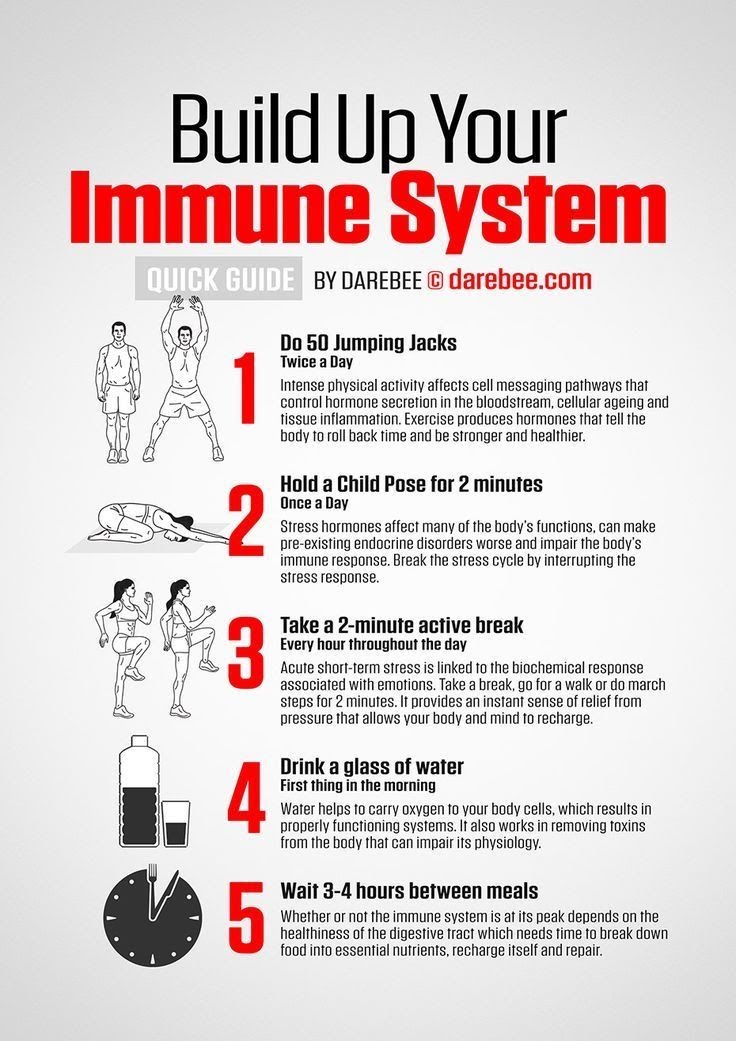 Build Up Your
Immune System

QUICK GUIDE BY DAREBEE © darebee.com

1
Do 50 Jumping Jacks
Twice a Day
Intense physical activity affects cell messaging pathways that control hormone secretion in the bloodstream, cellular ageing and tissue inflammation. Exercise produces hormones that tell the body to roll back time and be stronger and healthier.

2
Hold a Child Pose for 2 minutes
Once a Day
Stress hormones affect many of the body's functions, can make pre-existing endocrine disorders worse and impair the body's immune response. Break the stress cycle by interrupting the stress response.

3
Take a 2-minute active break
Every hour throughout the day
Acute short-term stress is linked to the biochemical response associated with emotions. Take a break, go for a walk or do march steps for 2 minutes. It provides an instant sense of relief from pressure that allows your body and mind to recharge.

4
Drink a glass of water
First thing in the morning
Water helps to carry oxygen to your body cells, which results in properly functioning systems. It also works in removing toxins from the body that can impair its physiology.

5
Wait 3-4 hours between meals
Whether or not the immune system is at its peak depends on the healthiness of the digestive tract which needs time to break down food into essential nutrients, recharge itself and repair.