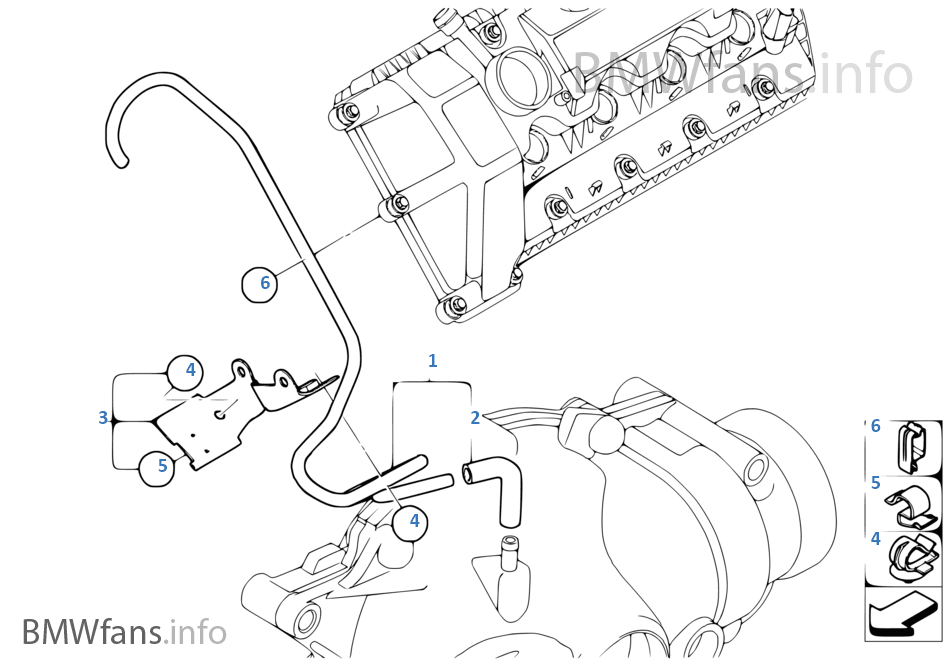 BMWfans.info

6

1

4

3

2

5

4

6

5

4

BMWfans.info