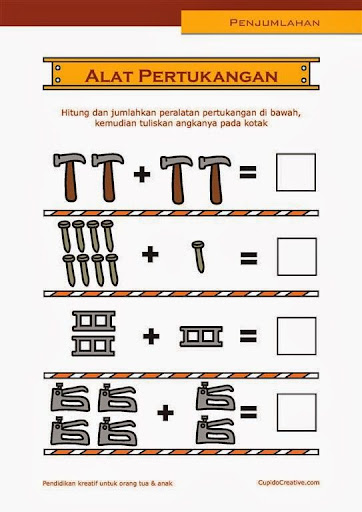 PENJUMLAHAN

ALAT PERTUKANGAN

Hitung dan jumlahkan peralatan pertukangan di bawah, kemudian tuliskan angkanya pada kotak

+ =

+ =

+ =

+ =

Pendidikan kreatif untuk orang tua & anak

CupidoCreative.com