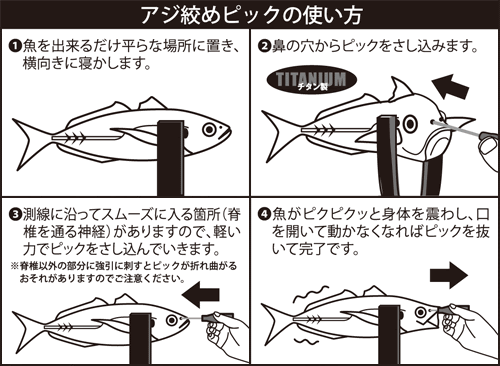 アジ絞めピックの使い方

❶魚を出来るだけ平らな場所に置き、横向きに寝かします。

❷鼻の穴からピックをさし込みます。

TITANIUM
チタン製

❸測線に沿ってスムーズに入る箇所(脊椎を通る神経)がありますので、軽い力でピックをさし込んでいきます。
※脊椎以外の部分に強引に刺すとピックが折れ曲がるおそれがありますのでご注意ください。

❹魚がピクピクッと身体を震わし、口を開いて動かなくなればピックを抜いて完了です。