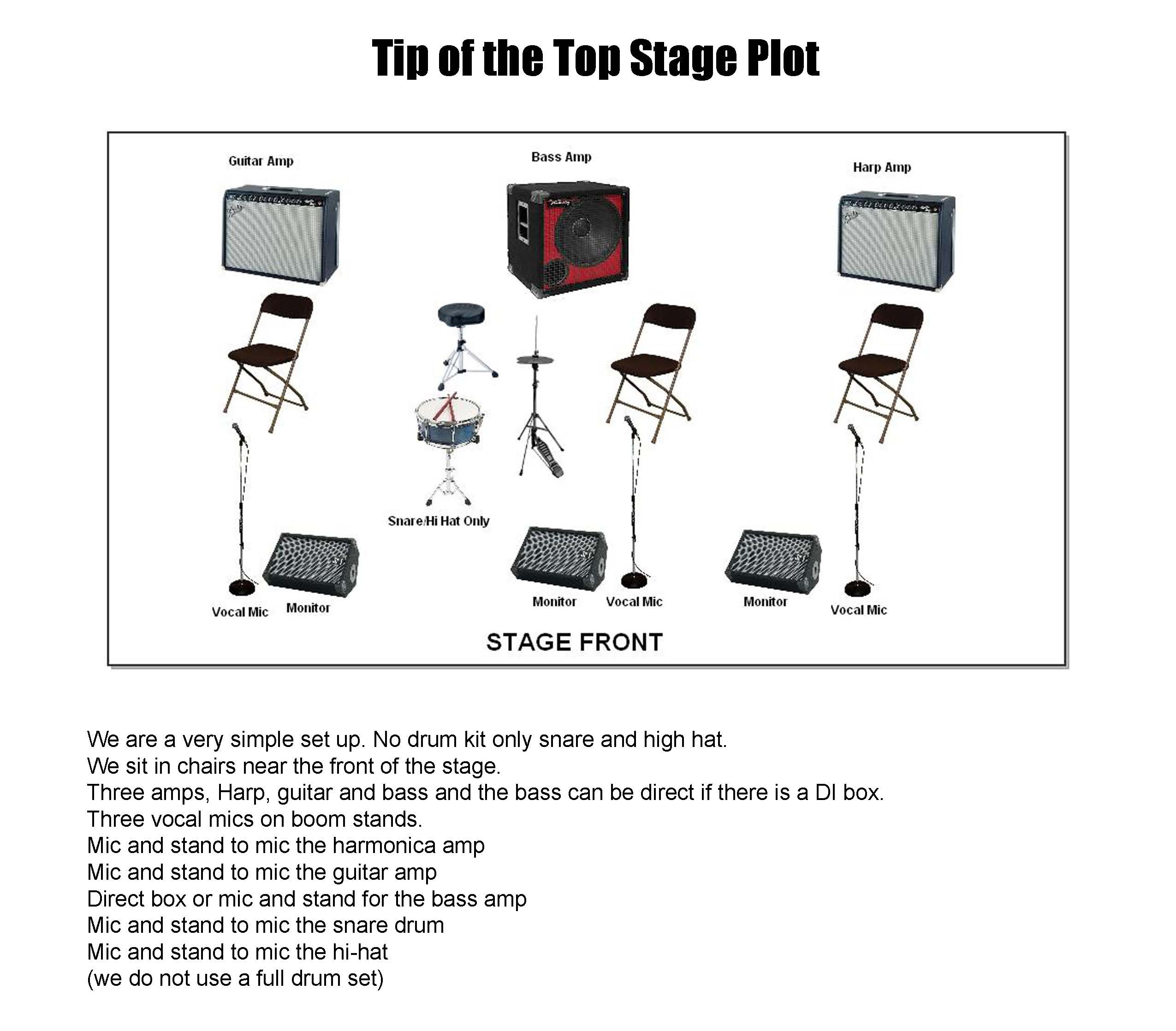 Tip of the Top Stage Plot

Guitar Amp

Bass Amp

Harp Amp

Snare/Hi Hat Only

Vocal Mic

Monitor

Monitor

Vocal Mic

Monitor

Vocal Mic

STAGE FRONT

We are a very simple set up. No drum kit only snare and high hat.
We sit in chairs near the front of the stage.
Three amps, Harp, guitar and bass and the bass can be direct if there is a DI box.
Three vocal mics on boom stands.
Mic and stand to mic the harmonica amp
Mic and stand to mic the guitar amp
Direct box or mic and stand for the bass amp
Mic and stand to mic the snare drum
Mic and stand to mic the hi-hat
(we do not use a full drum set)