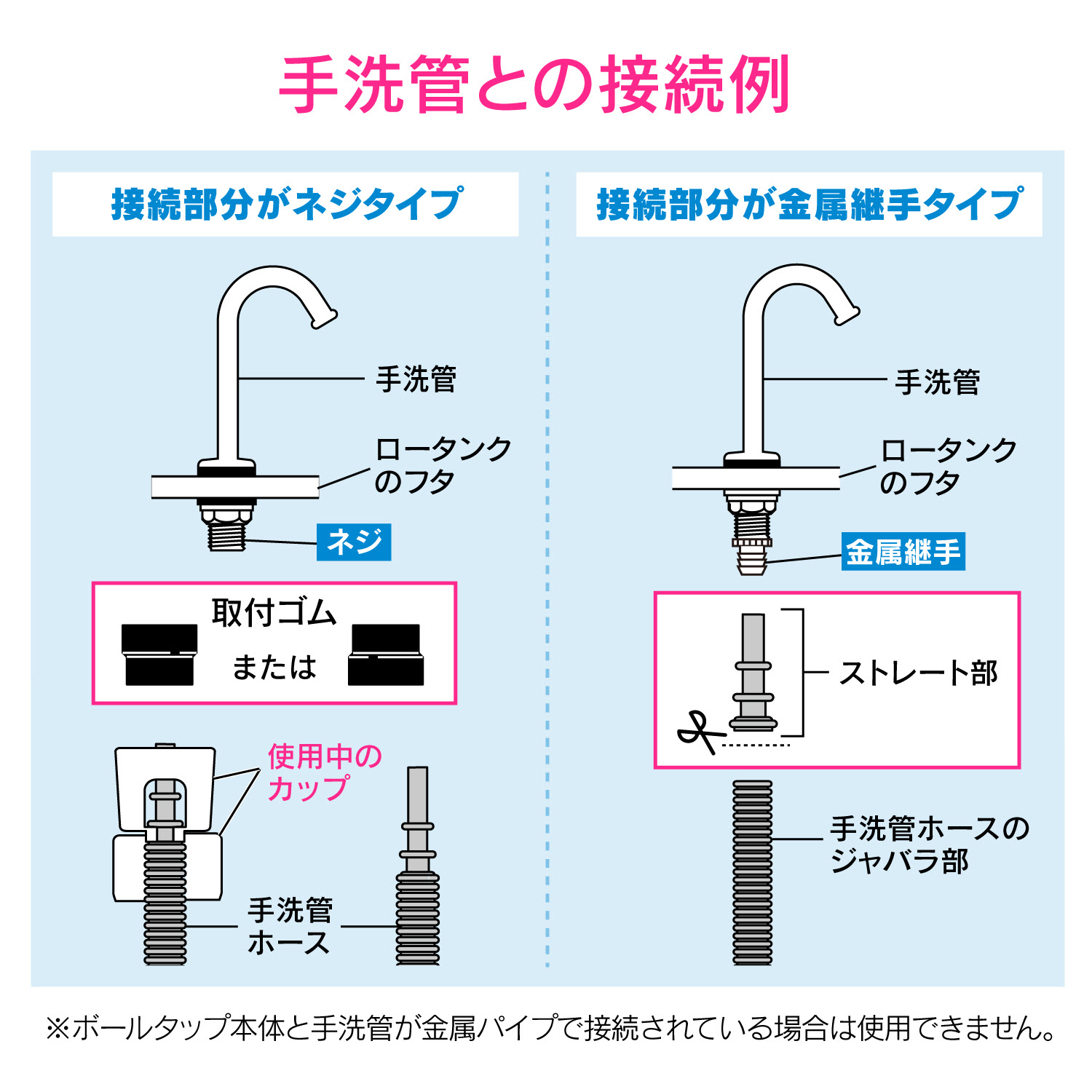 手洗管との接続例

接続部分がネジタイプ

手洗管

ロータンクのフタ

ネジ

取付ゴム

または

使用中のカップ

手洗管ホース

接続部分が金属継手タイプ

手洗管

ロータンクのフタ

金属継手

ストレート部

手洗管ホースのジャバラ部

※ボールタップ本体と手洗管が金属パイプで接続されている場合は使用できません。