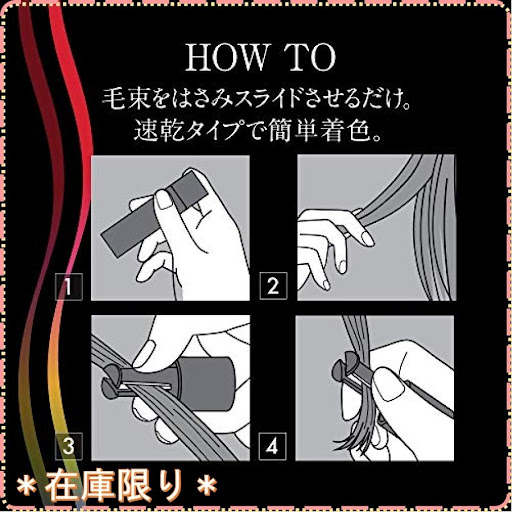 HOW TO
毛束をはさみスライドさせるだけ。
速乾タイプで簡単着色。

1

2

3

4

＊在庫限り＊