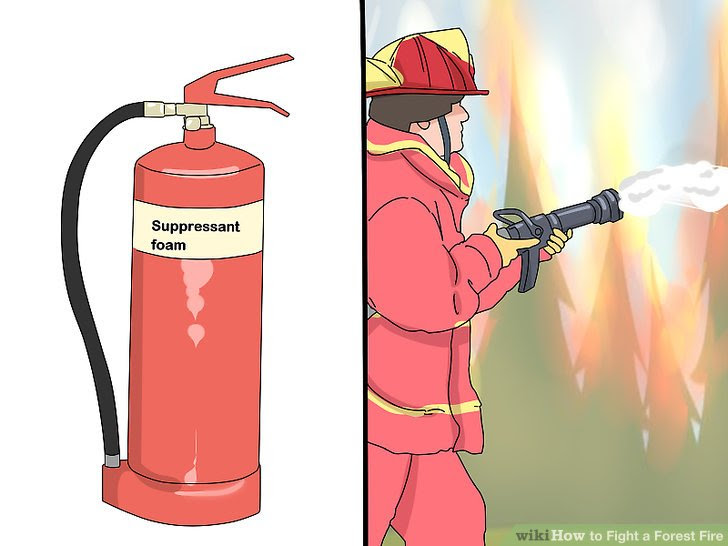 Suppressant foam

wikiHow to Fight a Forest Fire