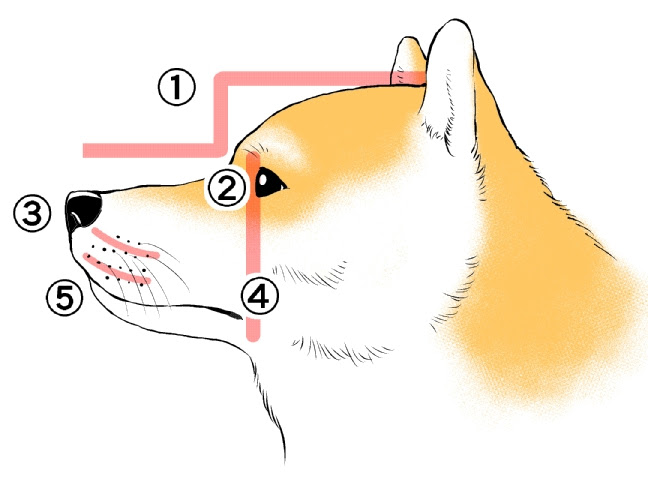 ①
②
③
④
⑤