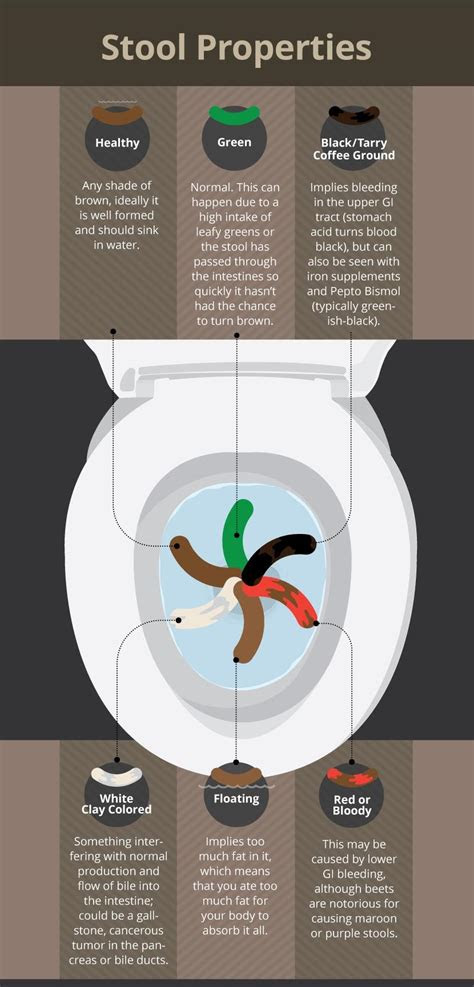 Stool Properties

Healthy

Any shade of brown, ideally it is well formed and should sink in water.

Green

Normal. This can happen due to a high intake of leafy greens or the stool has passed through the intestines so quickly it hasn't had the chance to turn brown.

Black/Tarry Coffee Ground

Implies bleeding in the upper GI tract (stomach acid turns blood black), but can also be seen with iron supplements and Pepto Bismol (typically greenish-black).

White Clay Colored

Something interfering with normal production and flow of bile into the intestine; could be a gallstone, cancerous tumor in the pancreas or bile ducts.

Floating

Implies too much fat in it, which means that you ate too much fat for your body to absorb it all.

Red or Bloody

This may be caused by lower GI bleeding, although beets are notorious for causing maroon or purple stools.