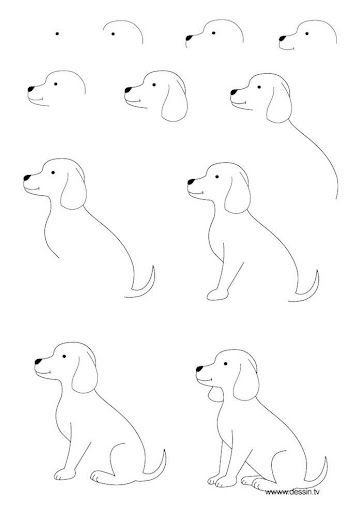 www.dessin.tv