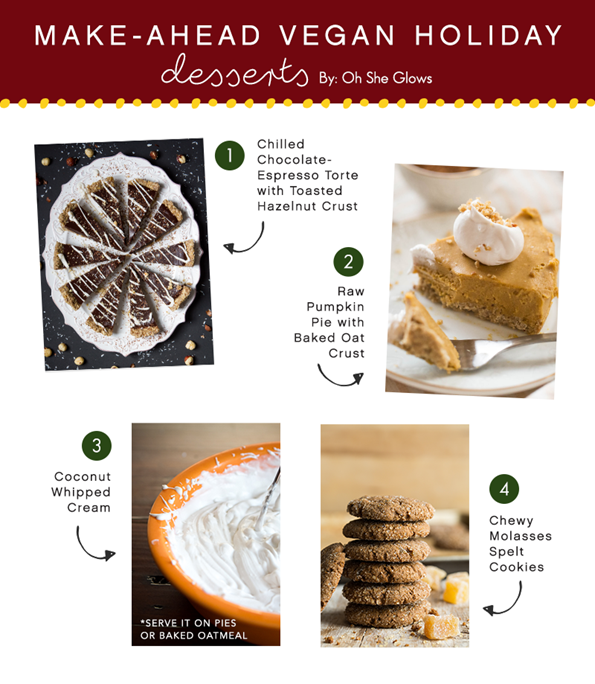 MAKE-AHEAD VEGAN HOLIDAY desserts By: Oh She Glows

1 Chilled Chocolate-Espresso Torte with Toasted Hazelnut Crust

2 Raw Pumpkin Pie with Baked Oat Crust

3 Coconut Whipped Cream

*SERVE IT ON PIES OR BAKED OATMEAL

4 Chewy Molasses Spelt Cookies