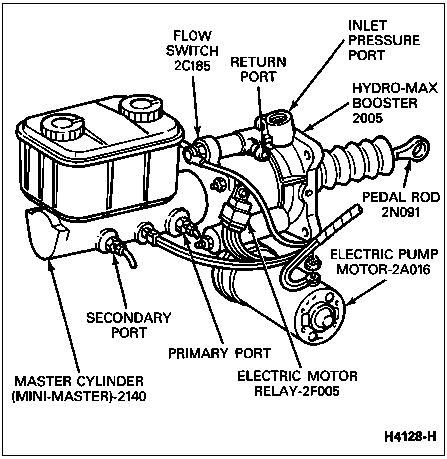 FLOW SWITCH 2C185

RETURN PORT

INLET PRESSURE PORT

HYDRO-MAX BOOSTER 2005

PEDAL ROD 2N091

ELECTRIC PUMP MOTOR-2A016

SECONDARY PORT

PRIMARY PORT

ELECTRIC MOTOR RELAY-2F005

MASTER CYLINDER (MINI-MASTER)-2140

H4128-H