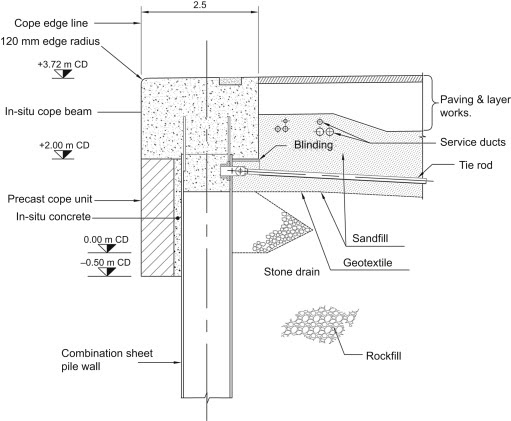 2.5

Cope edge line

120 mm edge radius

+3.72 m CD

In-situ cope beam

+2.00 m CD

Precast cope unit

In-situ concrete

0.00 m CD

–0.50 m CD

Combination sheet pile wall

Paving & layer works.

Service ducts

Blinding

Tie rod

Sandfill

Geotextile

Stone drain

Rockfill