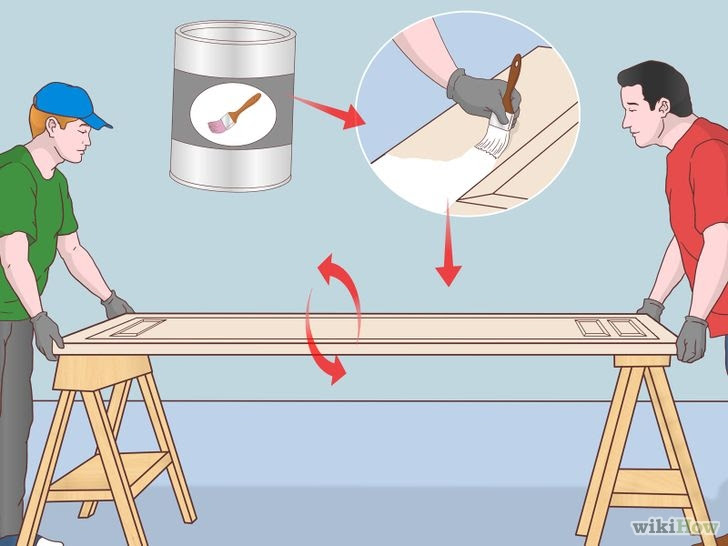 wikiHow