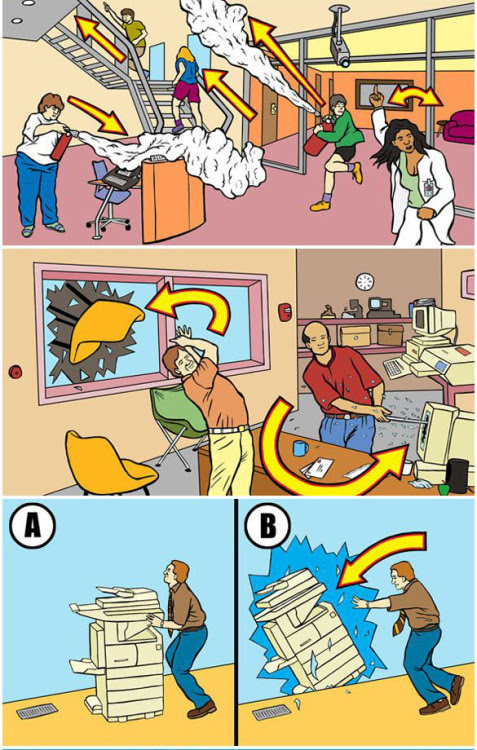 A

B