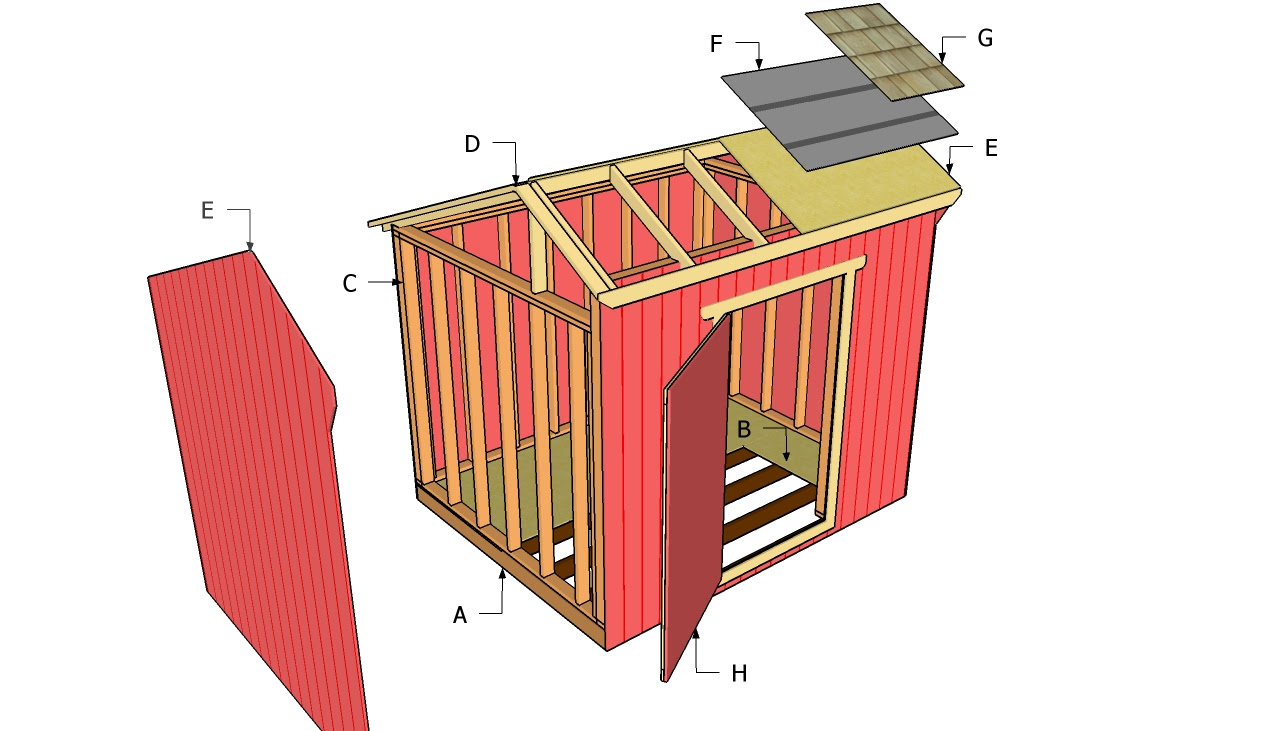 F
G
D
E
E
C
B
A
H