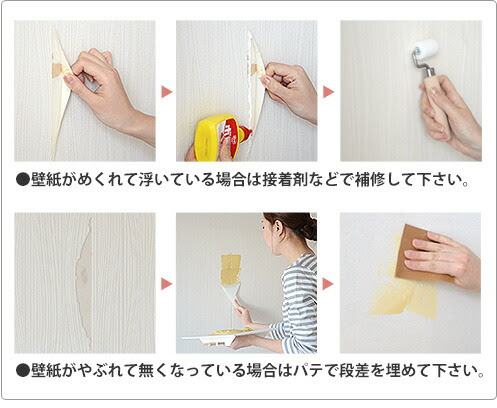 ●壁紙がめくれて浮いている場合は接着剤などで補修して下さい。

●壁紙がやぶれて無くなっている場合はパテで段差を埋めて下さい。