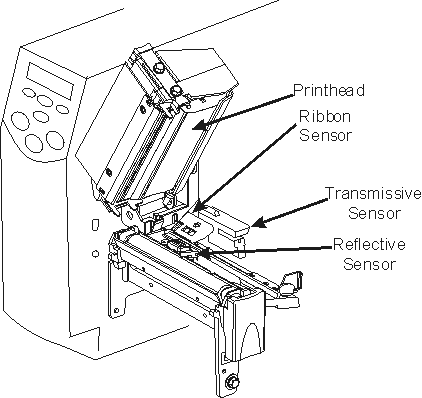 Printhead

Ribbon Sensor

Transmissive Sensor

Reflective Sensor