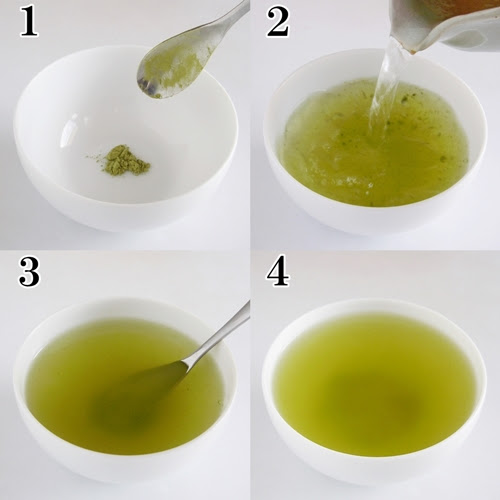 1

2

3

4