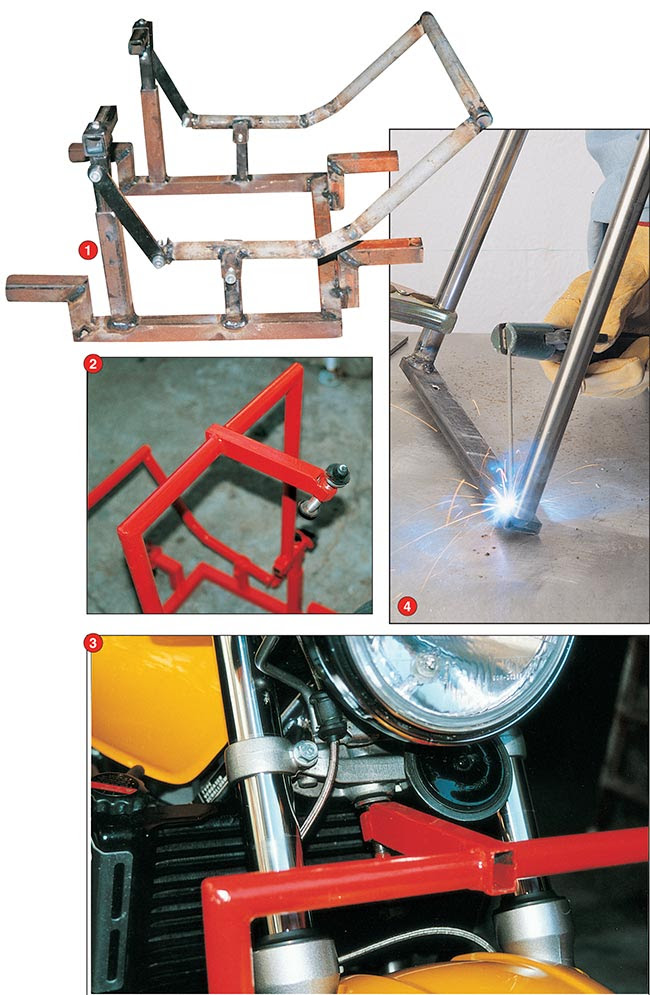 1

2

4

3