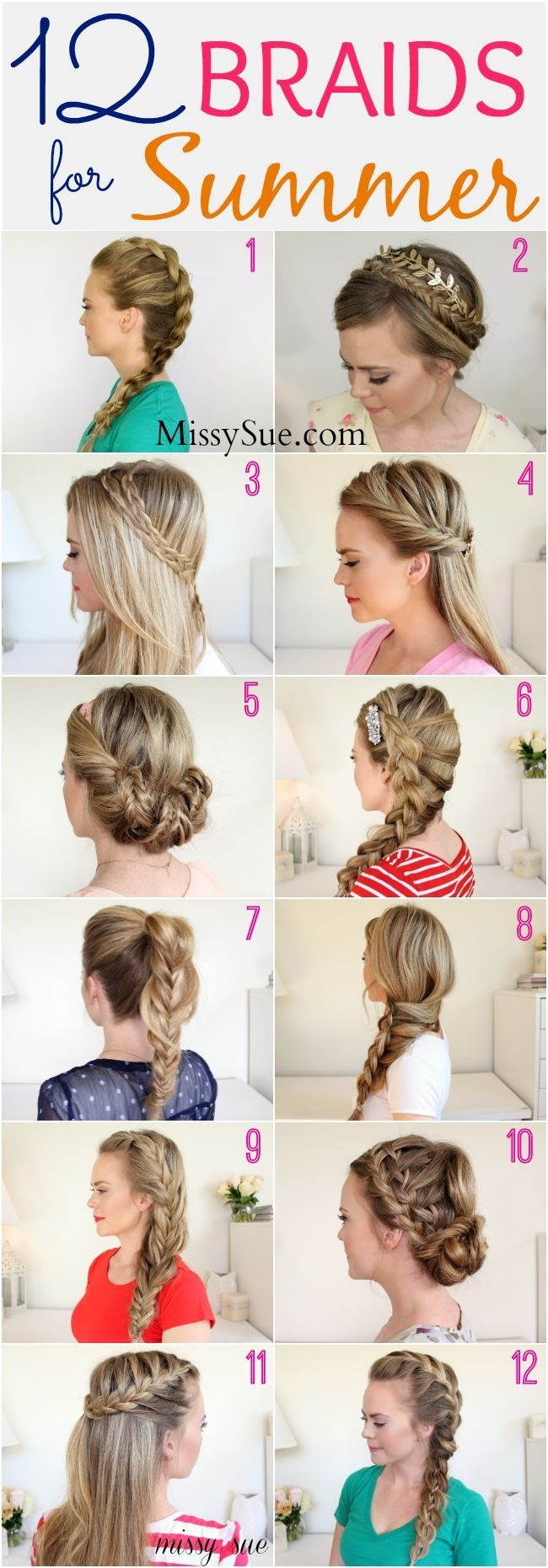 12 BRAIDS for Summer

1

2

MissySue.com

3

4

5

6

7

8

9

10

11

12

missy sue