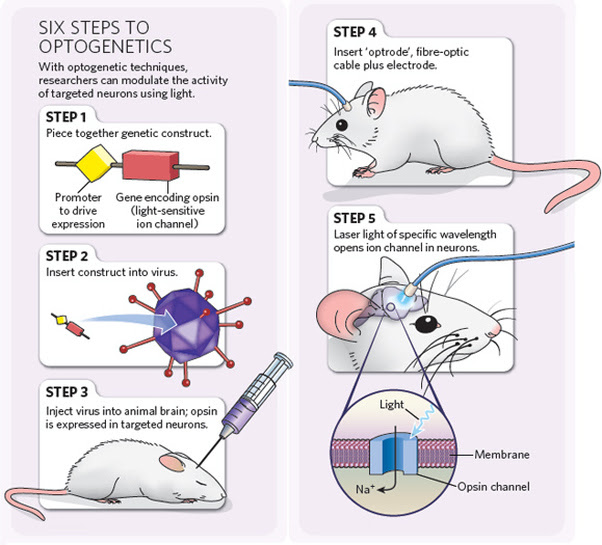 SIX STEPS TO OPTOGENETICS

With optogenetic techniques, researchers can modulate the activity of targeted neurons using light.

STEP 1

Piece together genetic construct.

Promoter to drive expression

Gene encoding opsin (light-sensitive ion channel)

STEP 2

Insert construct into virus.

STEP 3

Inject virus into animal brain; opsin is expressed in targeted neurons.

STEP 4

Insert 'optrode', fibre-optic cable plus electrode.

STEP 5

Laser light of specific wavelength opens ion channel in neurons.

Light

Membrane

$Na^+$

Opsin channel