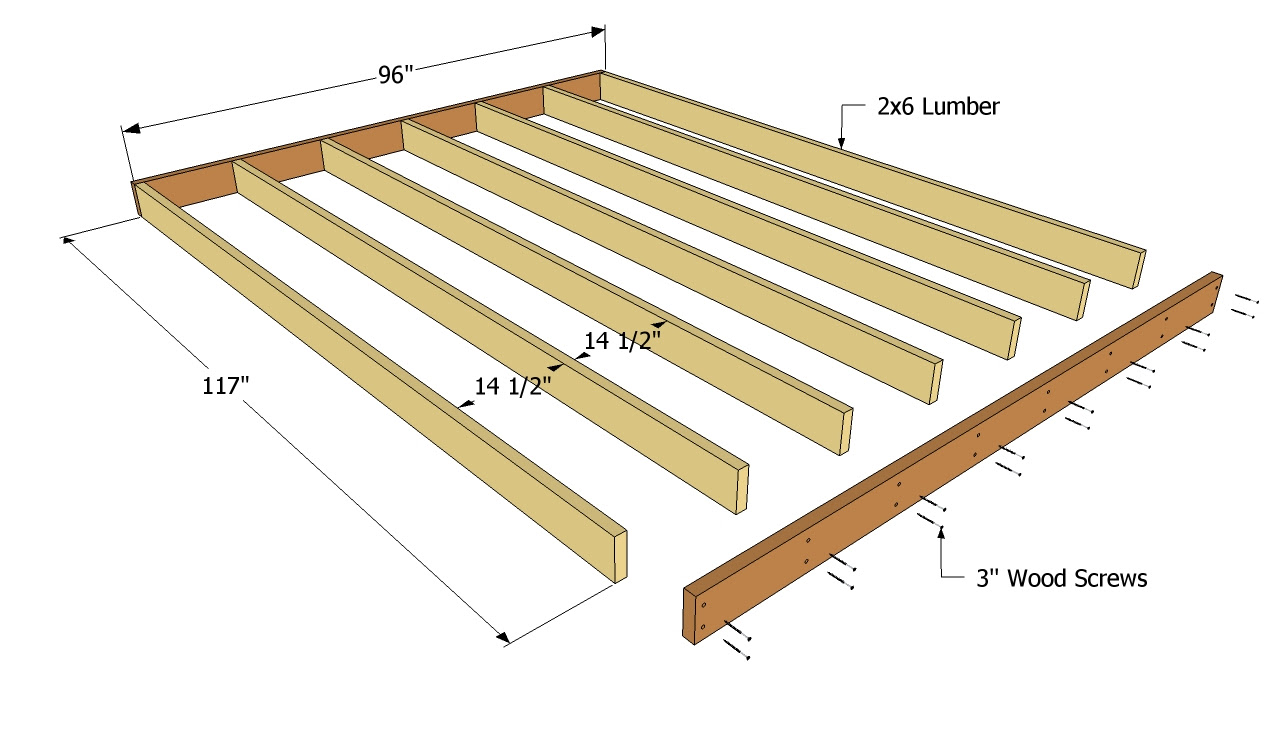 96"

2x6 Lumber

14 1/2"

14 1/2"

117"

3" Wood Screws