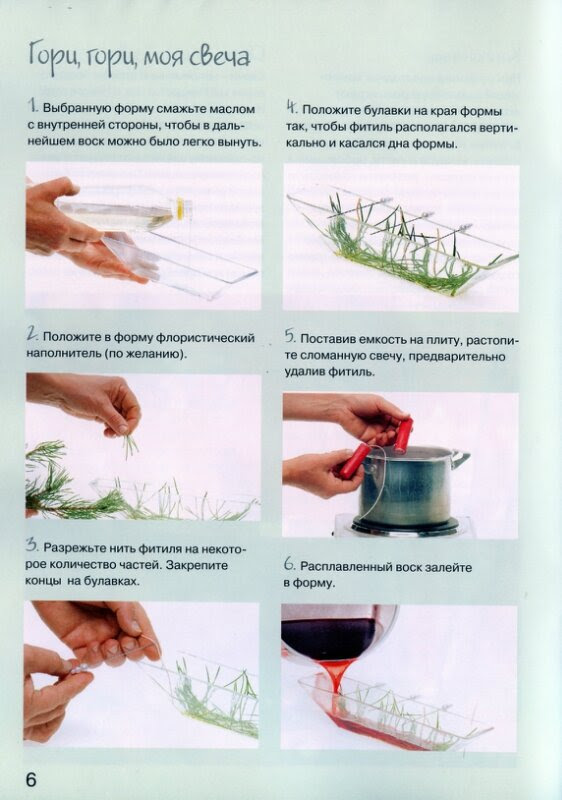 Гори, гори, моя свеча

1. Выбранную форму смажьте маслом с внутренней стороны, чтобы в дальнейшем воск можно было легко вынуть.

2. Положите в форму флористический наполнитель (по желанию).

3. Разрежьте нить фитиля на некоторое количество частей. Закрепите концы на булавках.

4. Положите булавки на края формы так, чтобы фитиль располагался вертикально и касался дна формы.

5. Поставив емкость на плиту, растопите сломанную свечу, предварительно удалив фитиль.

6. Расплавленный воск залейте в форму.

6