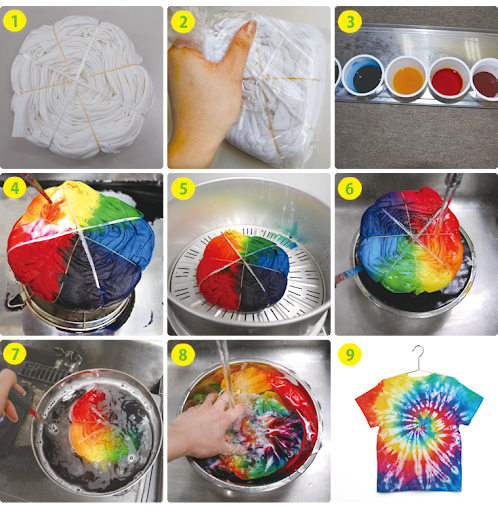 1

2

3

4

5

6

7

8

9