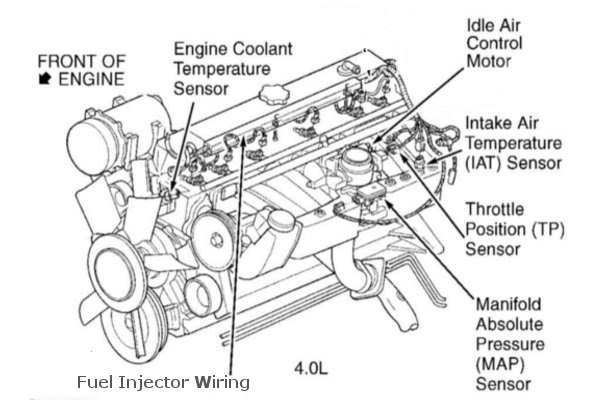 FRONT OF
ENGINE

Engine Coolant Temperature Sensor

Idle Air Control Motor

Intake Air Temperature (IAT) Sensor

Throttle Position (TP) Sensor

Manifold Absolute Pressure (MAP) Sensor

4.0L

Fuel Injector Wiring