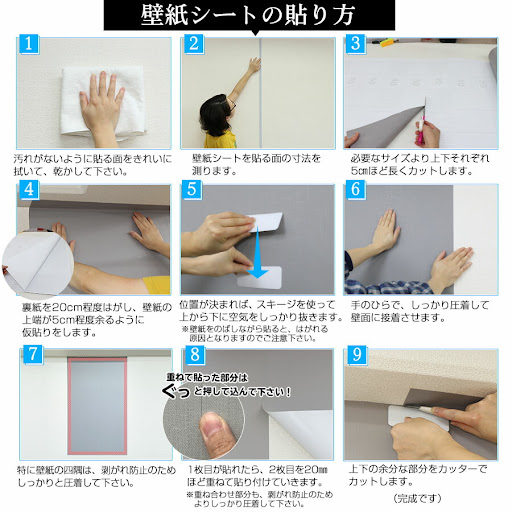 壁紙シートの貼り方

1

汚れがないように貼る面をきれいに拭いて、乾かして下さい。

2

壁紙シートを貼る面の寸法を測ります。

3

必要なサイズより上下それぞれ5cmほど長くカットします。

4

裏紙を20cm程度はがし、壁紙の上端が5cm程度余るように仮貼りをします。

5

位置が決まれば、スキージを使って上から下に空気をしっかり抜きます。
※壁紙をのばしながら貼ると、はがれる原因となりますのでご注意下さい。

6

手のひらで、しっかり圧着して壁面に接着させます。

7

特に壁紙の四隅は、剥がれ防止のためしっかりと圧着して下さい。

8

重ねて貼った部分は ぐっと押して込んで下さい！

1枚目が貼れたら、2枚目を20mmほど重ねて貼り付けていきます。
※重ね合わせ部分も、剥がれ防止のためよりしっかり圧着して下さい。

9

上下の余分な部分をカッターでカットします。

（完成です）