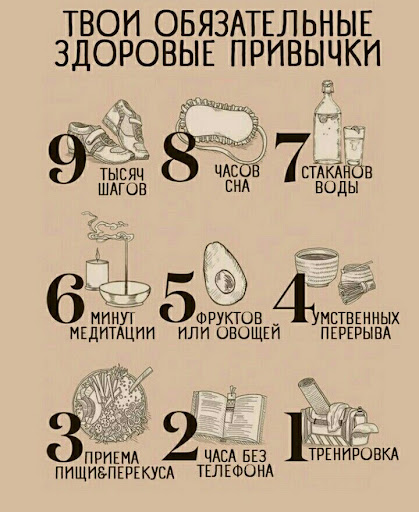 ТВОИ ОБЯЗАТЕЛЬНЫЕ ЗДОРОВЫЕ ПРИВЫЧКИ

9 ТЫСЯЧ ШАГОВ

8 ЧАСОВ СНА

7 СТАКАНОВ ВОДЫ

6 МИНУТ МЕДИТАЦИИ

5 ФРУКТОВ ИЛИ ОВОЩЕЙ

4 УМСТВЕННЫХ ПЕРЕРЫВА

3 ПРИЕМА ПИЩИ&ПЕРЕКУСА

2 ЧАСА БЕЗ ТЕЛЕФОНА

1 ТРЕНИРОВКА