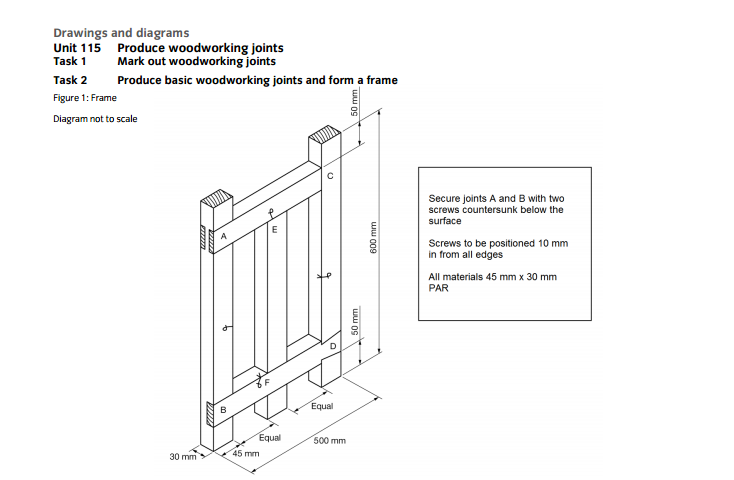 Drawings and diagrams
Unit 115 Produce woodworking joints
Task 1 Mark out woodworking joints

Task 2 Produce basic woodworking joints and form a frame

Figure 1: Frame

Diagram not to scale

50 mm

C

A

E

600 mm

50 mm

D

F

B

Equal

Equal

500 mm

30 mm

45 mm

Secure joints A and B with two screws countersunk below the surface

Screws to be positioned 10 mm in from all edges

All materials 45 mm x 30 mm PAR