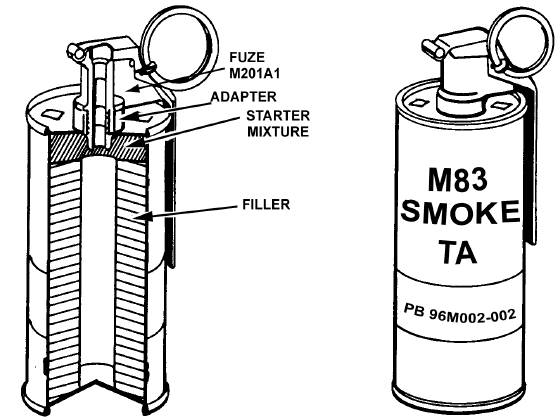 FUZE
M201A1
ADAPTER
STARTER
MIXTURE
FILLER

M83
SMOKE
TA

PB 96M002-002